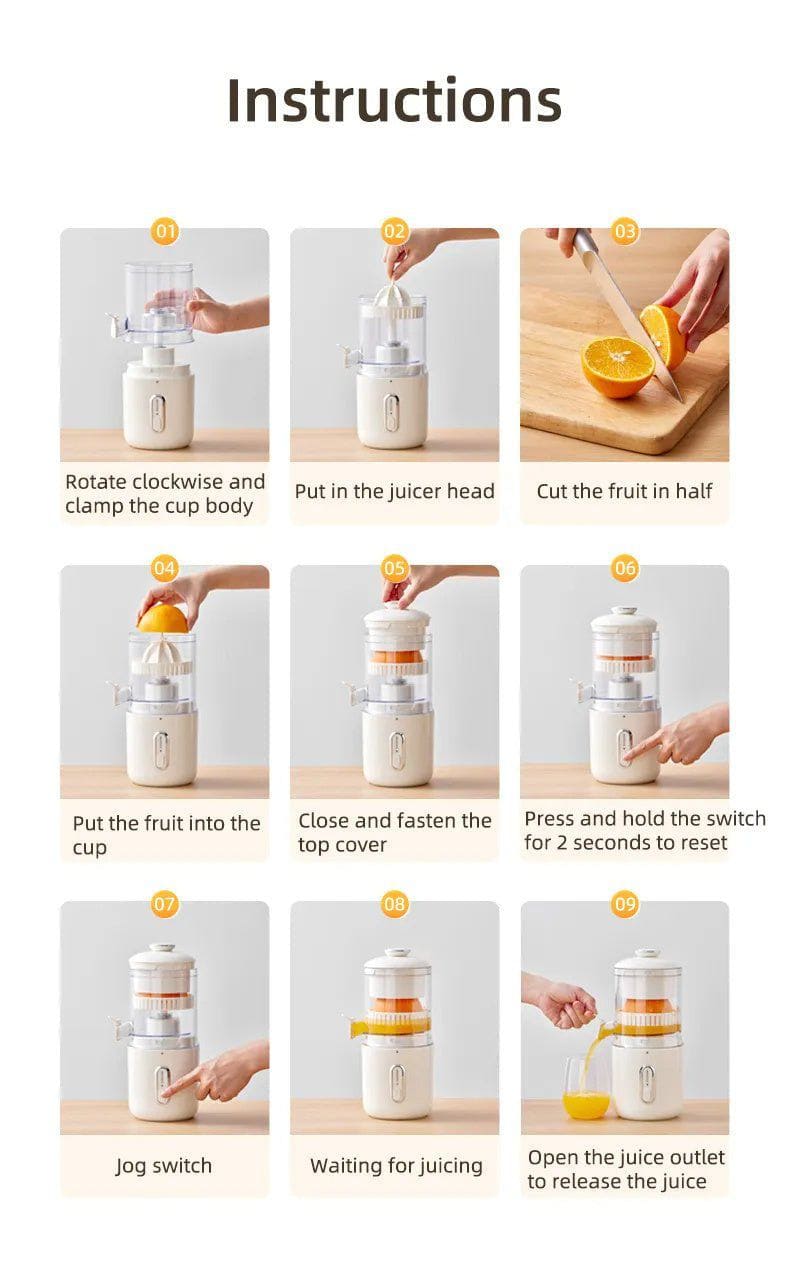 Instructions

01
Rotate clockwise and clamp the cup body

02
Put in the juicer head

03
Cut the fruit in half

04
Put the fruit into the cup

05
Close and fasten the top cover

06
Press and hold the switch for 2 seconds to reset

07
Jog switch

08
Waiting for juicing

09
Open the juice outlet to release the juice